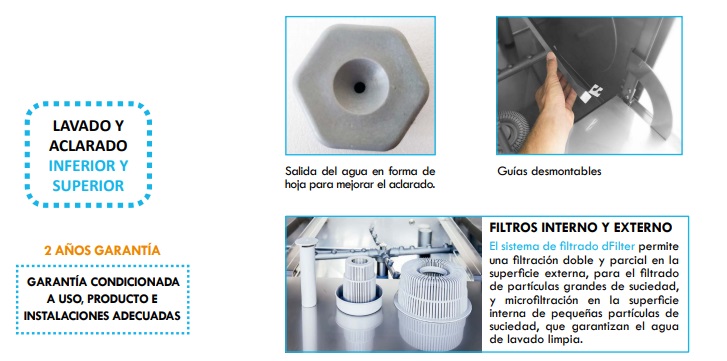 LAVADO Y ACLARADO INFERIOR Y SUPERIOR

2 AÑOS GARANTÍA

GARANTÍA CONDICIONADA A USO, PRODUCTO E INSTALACIONES ADECUADAS

Salida del agua en forma de hoja para mejorar el aclarado.

Guías desmontables

FILTROS INTERNO Y EXTERNO

El sistema de filtrado dFilter permite una filtración doble y parcial en la superficie externa, para el filtrado de partículas grandes de suciedad, y microfiltración en la superficie interna de pequeñas partículas de suciedad, que garantizan el agua de lavado limpia.